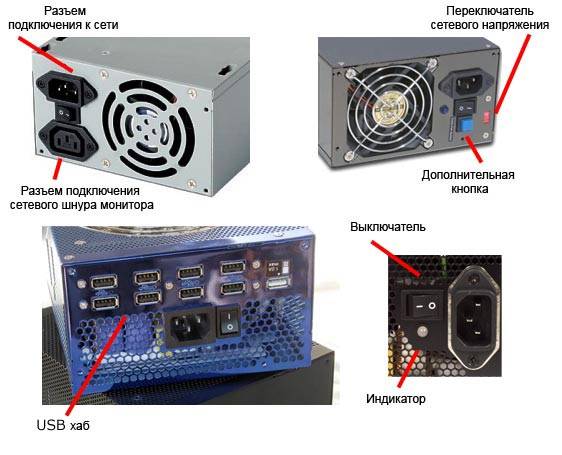 Разъем подключения к сети

Переключатель сетевого напряжения

Разъем подключения сетевого шнура монитора

Дополнительная кнопка

Выключатель

Индикатор

USB хаб